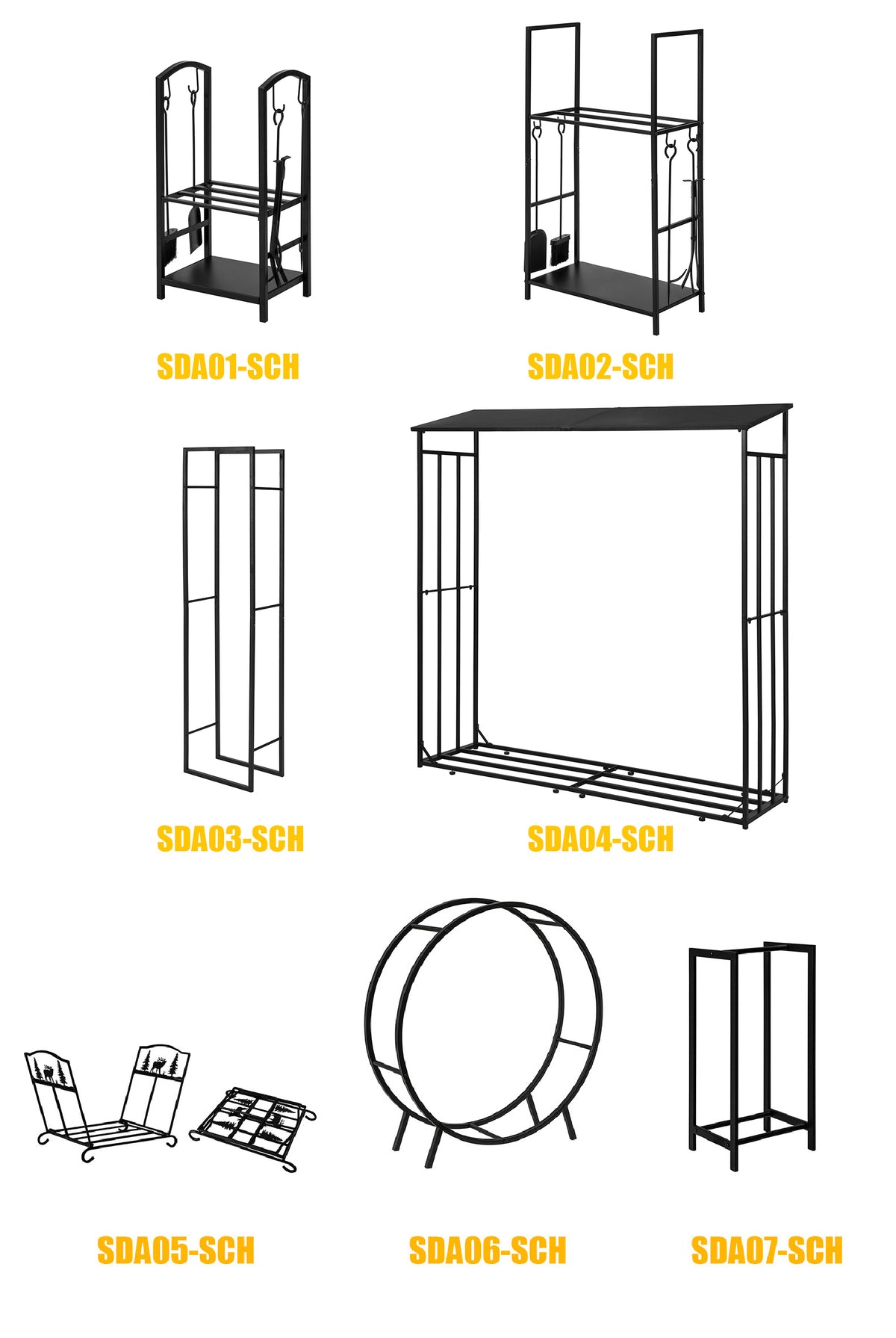 SDA01-SCH

SDA02-SCH

SDA03-SCH

SDA04-SCH

SDA05-SCH

SDA06-SCH

SDA07-SCH